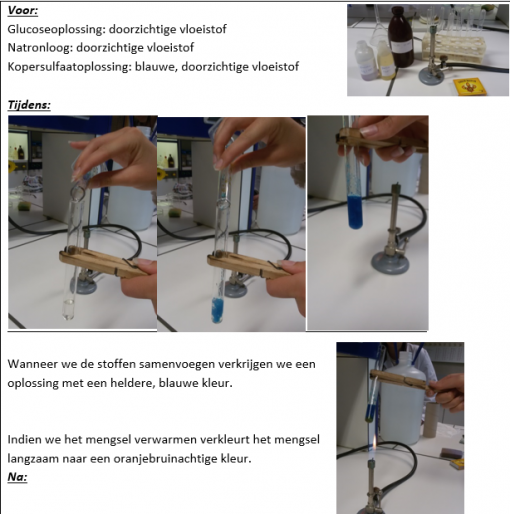 Voor:
Glucoseoplossing: doorzichtige vloeistof
Natronloog: doorzichtige vloeistof
Kopersulfaatoplossing: blauwe, doorzichtige vloeistof

Tijdens:

Wanneer we de stoffen samenvoegen verkrijgen we een oplossing met een heldere, blauwe kleur.

Indien we het mengsel verwarmen verkleurt het mengsel langzaam naar een oranjebruinachtige kleur.

Na: